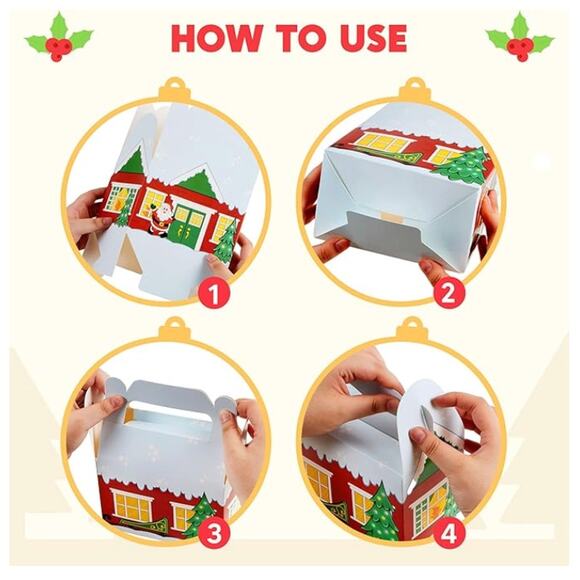 HOW TO USE

1

2

3

4